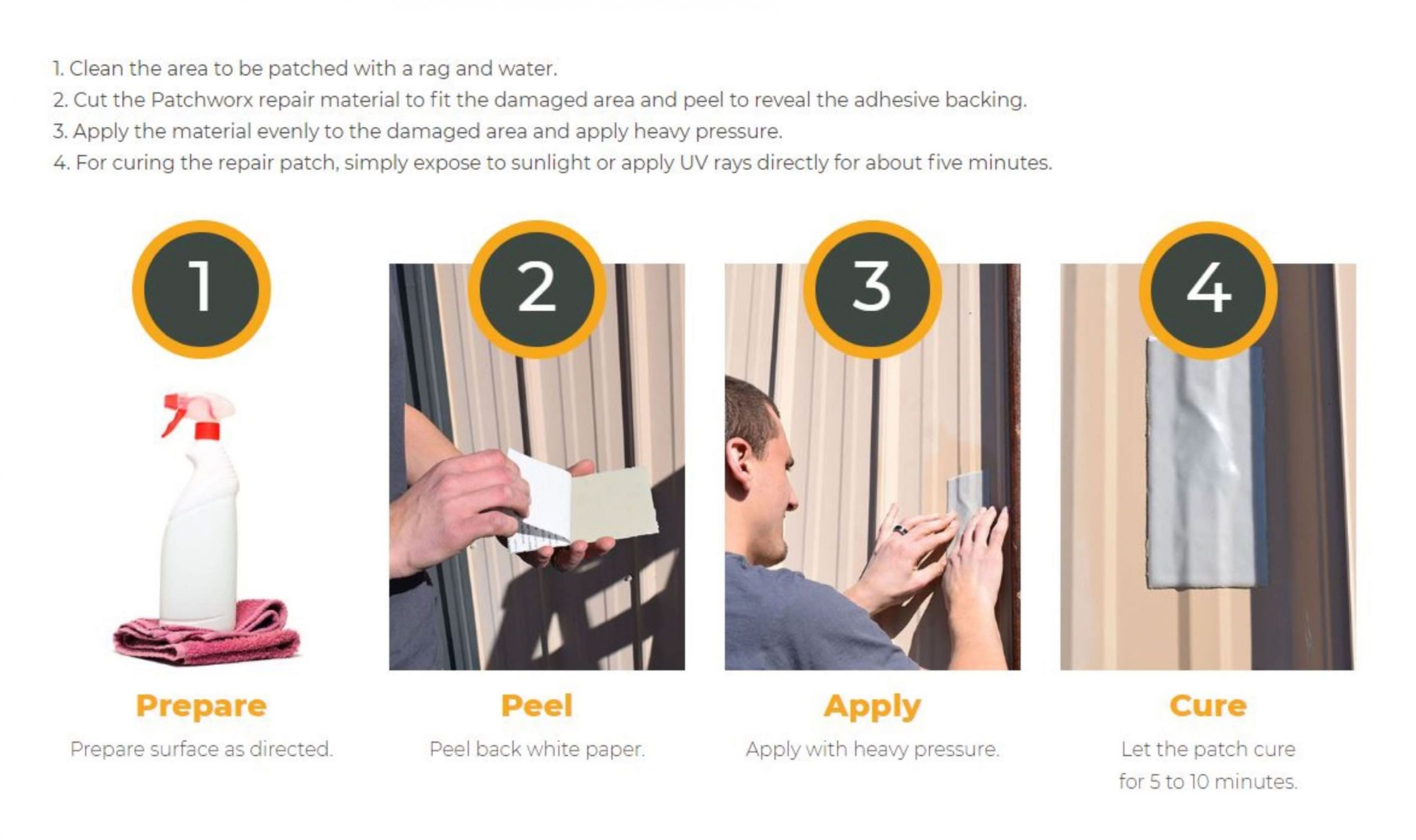 1. Clean the area to be patched with a rag and water.
2. Cut the Patchworx repair material to fit the damaged area and peel to reveal the adhesive backing.
3. Apply the material evenly to the damaged area and apply heavy pressure.
4. For curing the repair patch, simply expose to sunlight or apply UV rays directly for about five minutes.

1

Prepare

Prepare surface as directed.

2

Peel

Peel back white paper.

3

Apply

Apply with heavy pressure.

4

Cure

Let the patch cure for 5 to 10 minutes.